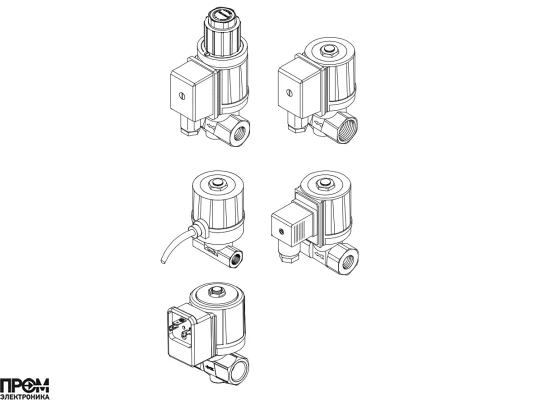 ПРОМ
ЭЛЕКТРОНИКА